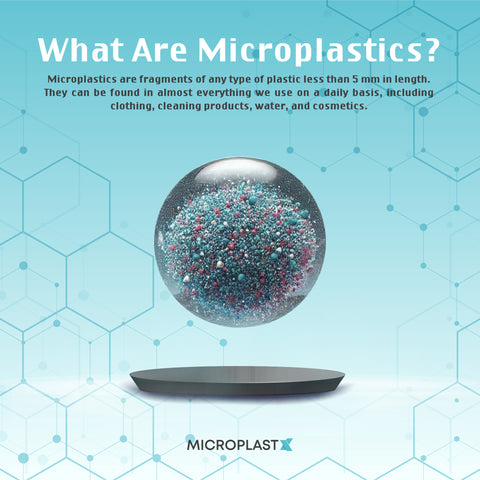 What Are Microplastics?

Microplastics are fragments of any type of plastic less than 5 mm in length. They can be found in almost everything we use on a daily basis, including clothing, cleaning products, water, and cosmetics.

MICROPLASTX