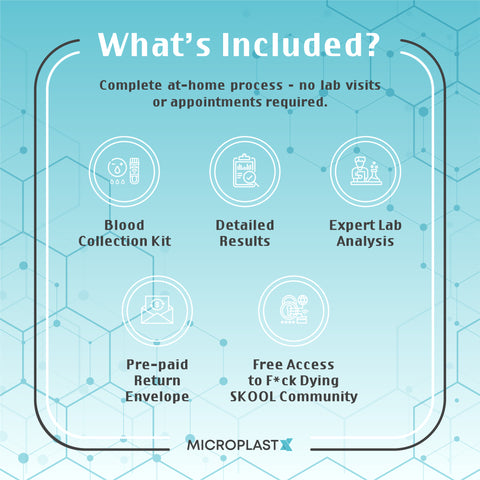 What's Included?

Complete at-home process - no lab visits or appointments required.

Blood Collection Kit

Detailed Results

Expert Lab Analysis

Pre-paid Return Envelope

Free Access to F*ck Dying SKOOL Community

MICROPLASTX